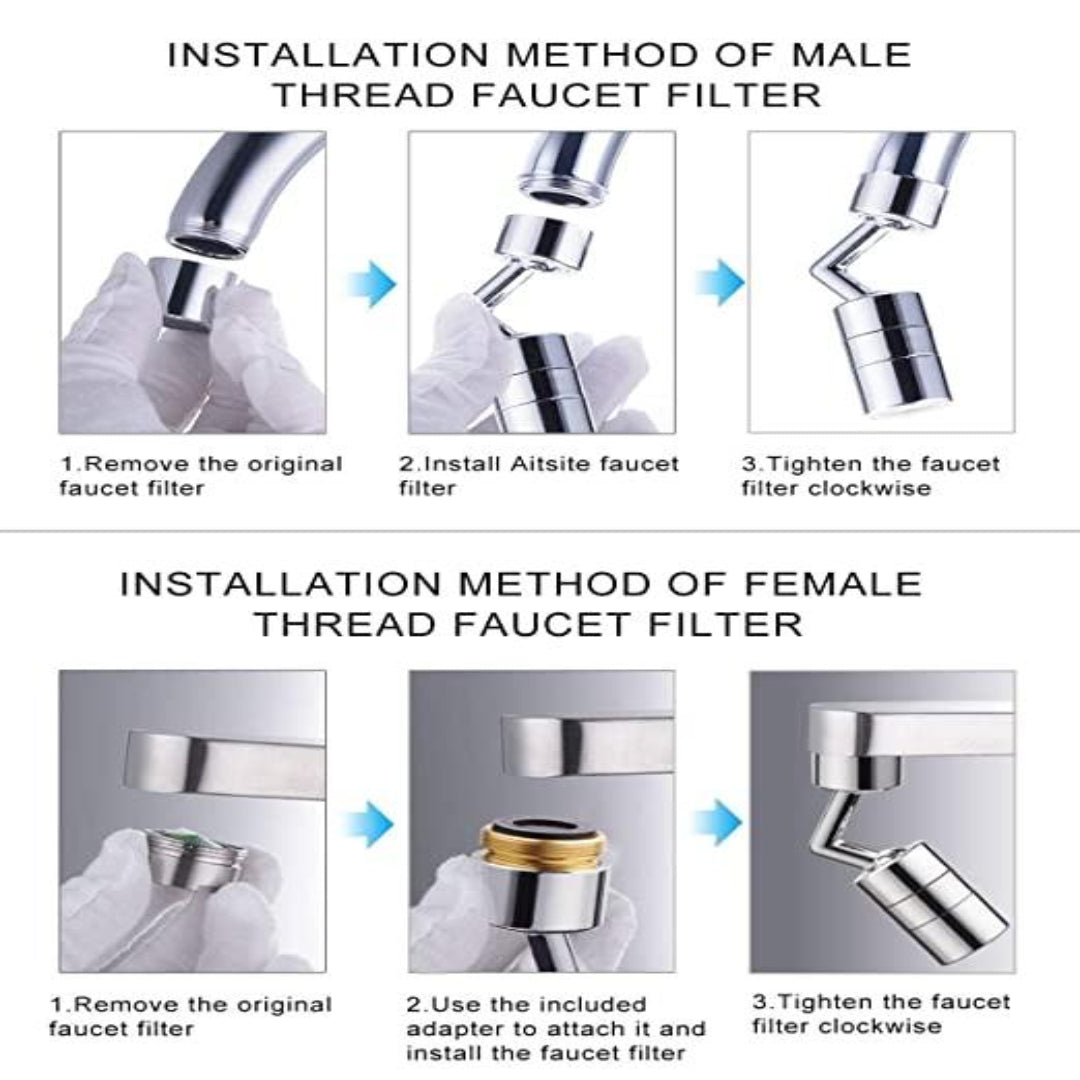 INSTALLATION METHOD OF MALE THREAD FAUCET FILTER

1.Remove the original faucet filter

2.Install Aitsite faucet filter

3.Tighten the faucet filter clockwise

INSTALLATION METHOD OF FEMALE THREAD FAUCET FILTER

1.Remove the original faucet filter

2.Use the included adapter to attach it and install the faucet filter

3.Tighten the faucet filter clockwise